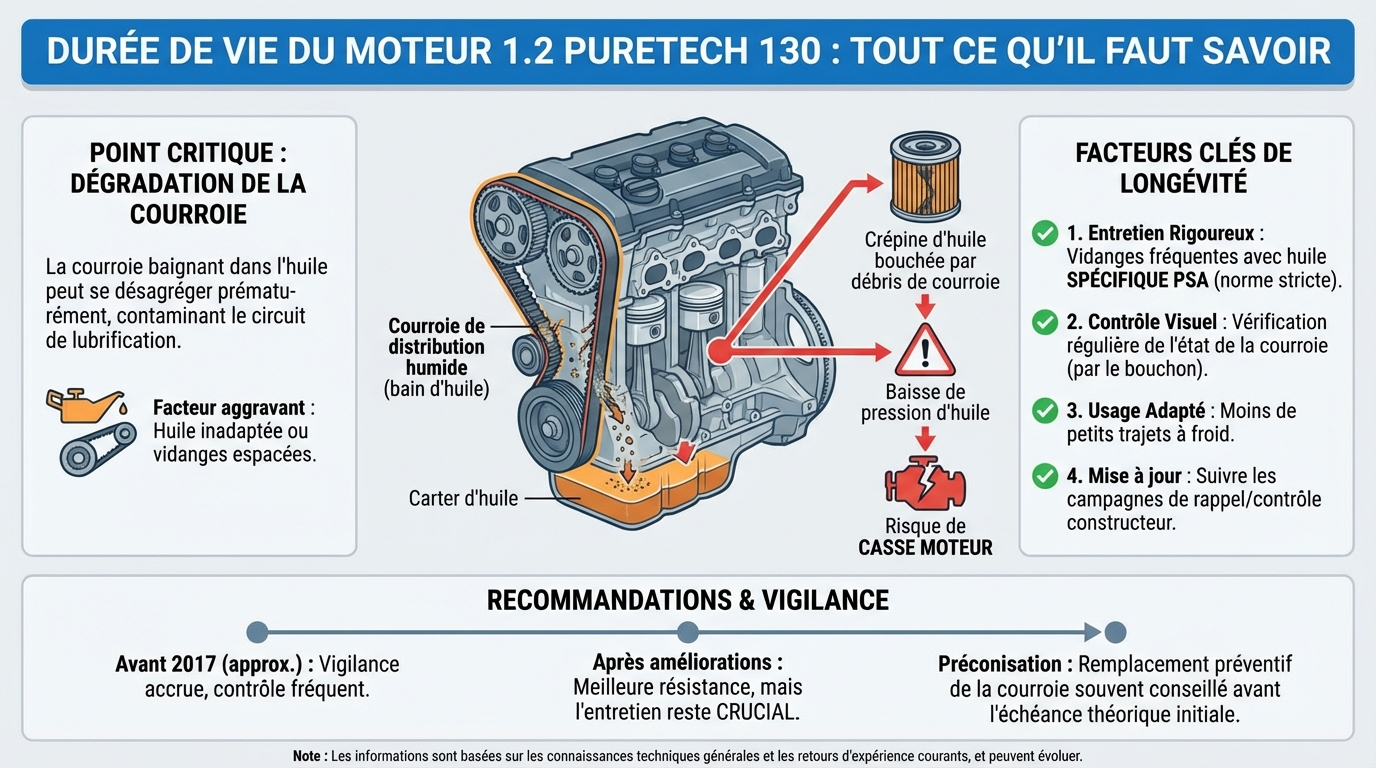 DURÉE DE VIE DU MOTEUR 1.2 PURETECH 130 : TOUT CE QU'IL FAUT SAVOIR

POINT CRITIQUE : DÉGRADATION DE LA COURROIE

La courroie baignant dans l'huile peut se désagréger prématurément, contaminant le circuit de lubrification.

Facteur aggravant : Huile inadaptée ou vidanges espacées.

Courroie de distribution humide (bain d'huile)

Carter d'huile

Crépine d'huile bouchée par débris de courroie

Baisse de pression d'huile

Risque de CASSE MOTEUR

FACTEURS CLÉS DE LONGÉVITÉ

1. Entretien Rigoureux : Vidanges fréquentes avec huile SPÉCIFIQUE PSA (norme stricte).

2. Contrôle Visuel : Vérification régulière de l'état de la courroie (par le bouchon).

3. Usage Adapté : Moins de petits trajets à froid.

4. Mise à jour : Suivre les campagnes de rappel/contrôle constructeur.

RECOMMANDATIONS & VIGILANCE

Avant 2017 (approx.) : Vigilance accrue, contrôle fréquent.

Après améliorations : Meilleure résistance, mais l'entretien reste CRUCIAL.

Préconisation : Remplacement préventif de la courroie souvent conseillé avant l'échéance théorique initiale.

Note : Les informations sont basées sur les connaissances techniques générales et les retours d'expérience courants, et peuvent évoluer.