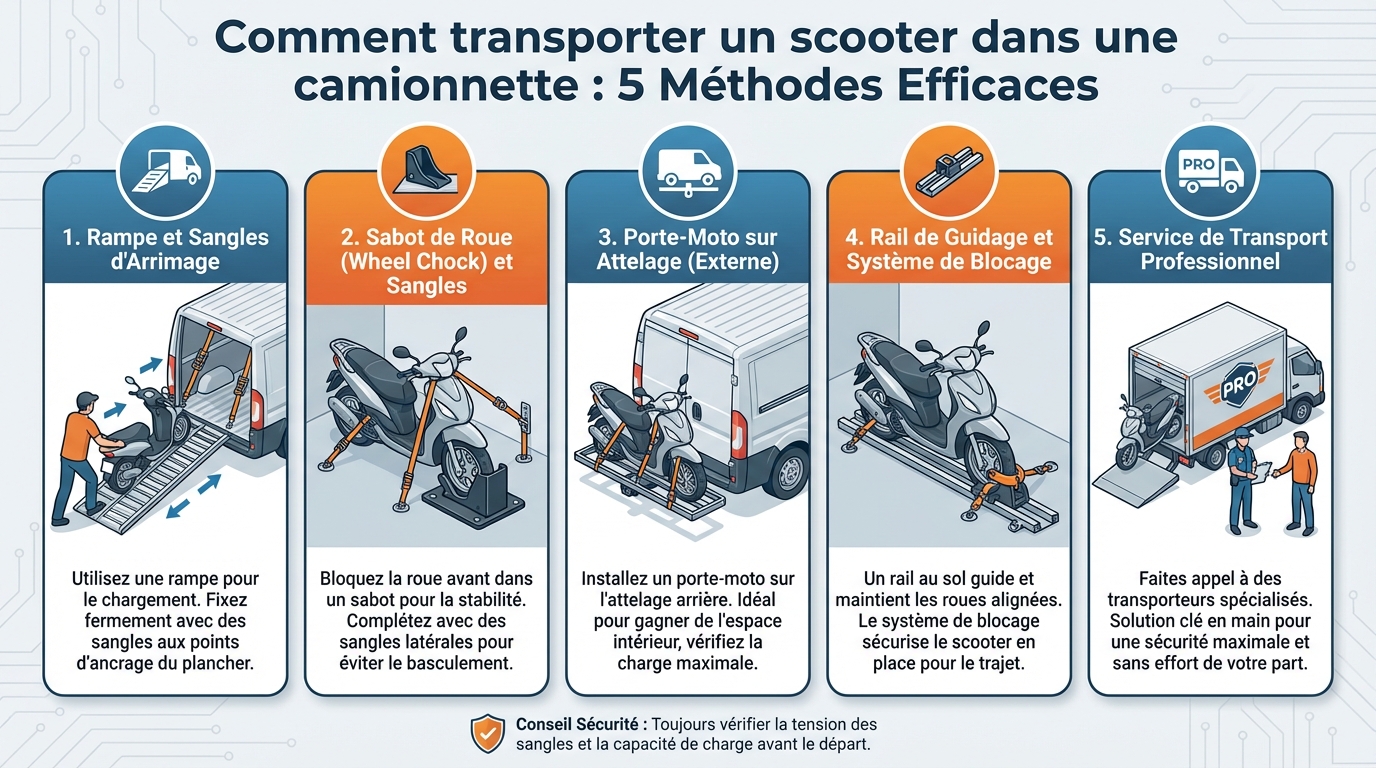 Comment transporter un scooter dans une camionnette : 5 Méthodes Efficaces

1. Rampe et Sangles d'Arrimage

Utilisez une rampe pour le chargement. Fixez fermement avec des sangles aux points d'ancrage du plancher.

2. Sabot de Roue (Wheel Chock) et Sangles

Bloquez la roue avant dans un sabot pour la stabilité. Complétez avec des sangles latérales pour éviter le basculement.

3. Porte-Moto sur Attelage (Externe)

Installez un porte-moto sur l'attelage arrière. Idéal pour gagner de l'espace intérieur, vérifiez la charge maximale.

4. Rail de Guidage et Système de Blocage

Un rail au sol guide et maintient les roues alignées. Le système de blocage sécurise le scooter en place pour le trajet.

PRO

5. Service de Transport Professionnel

PRO

Faites appel à des transporteurs spécialisés. Solution clé en main pour une sécurité maximale et sans effort de votre part.

Conseil Sécurité : Toujours vérifier la tension des sangles et la capacité de charge avant le départ.