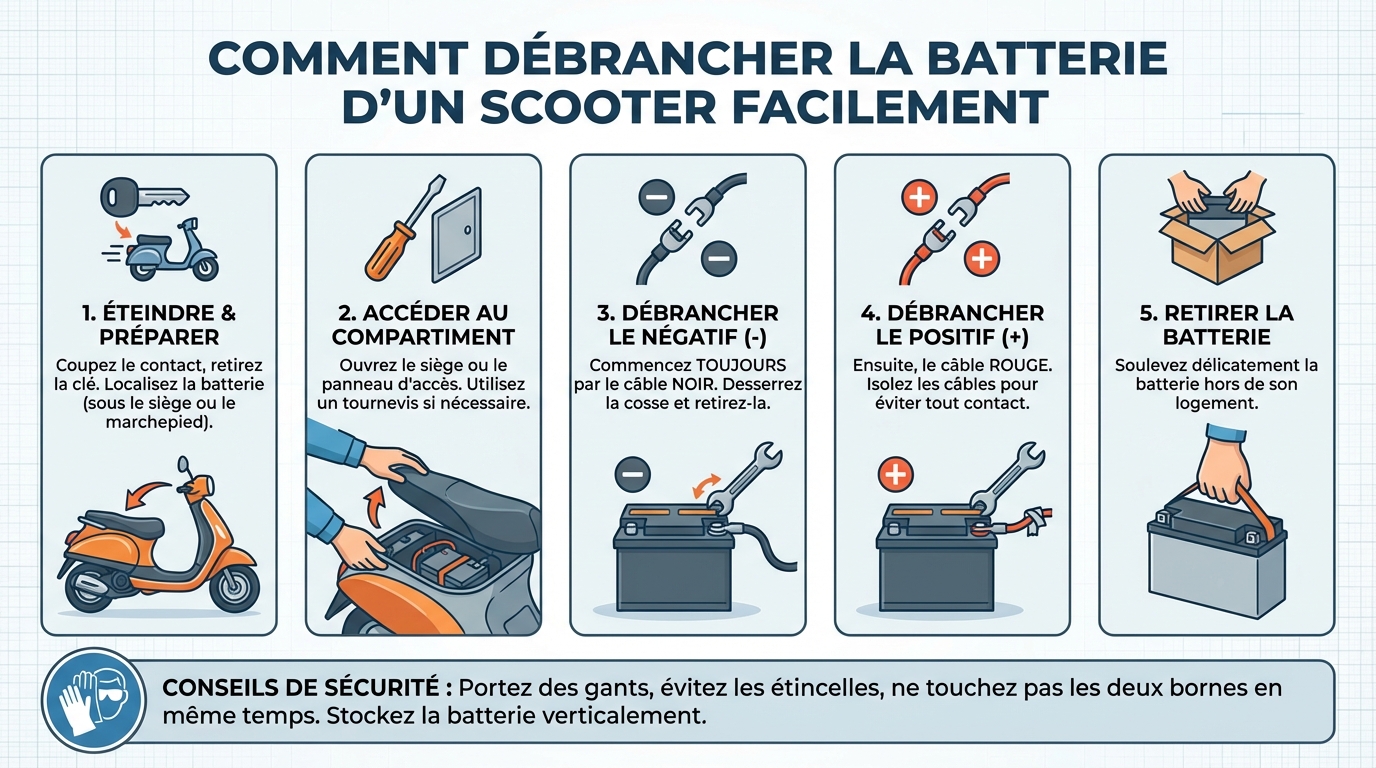 COMMENT DÉBRANCHER LA BATTERIE D'UN SCOOTER FACILEMENT

1. ÉTEINDRE & PRÉPARER

Coupez le contact, retirez la clé. Localisez la batterie (sous le siège ou le marchepied).

2. ACCÉDER AU COMPARTIMENT

Ouvrez le siège ou le panneau d'accès. Utilisez un tournevis si nécessaire.

3. DÉBRANCHER LE NÉGATIF (-)

Commencez TOUJOURS par le câble NOIR. Desserrez la cosse et retirez-la.

4. DÉBRANCHER LE POSITIF (+)

Ensuite, le câble ROUGE. Isolez les câbles pour éviter tout contact.

5. RETIRER LA BATTERIE

Soulevez délicatement la batterie hors de son logement.

CONSEILS DE SÉCURITÉ : Portez des gants, évitez les étincelles, ne touchez pas les deux bornes en même temps. Stockez la batterie verticalement.