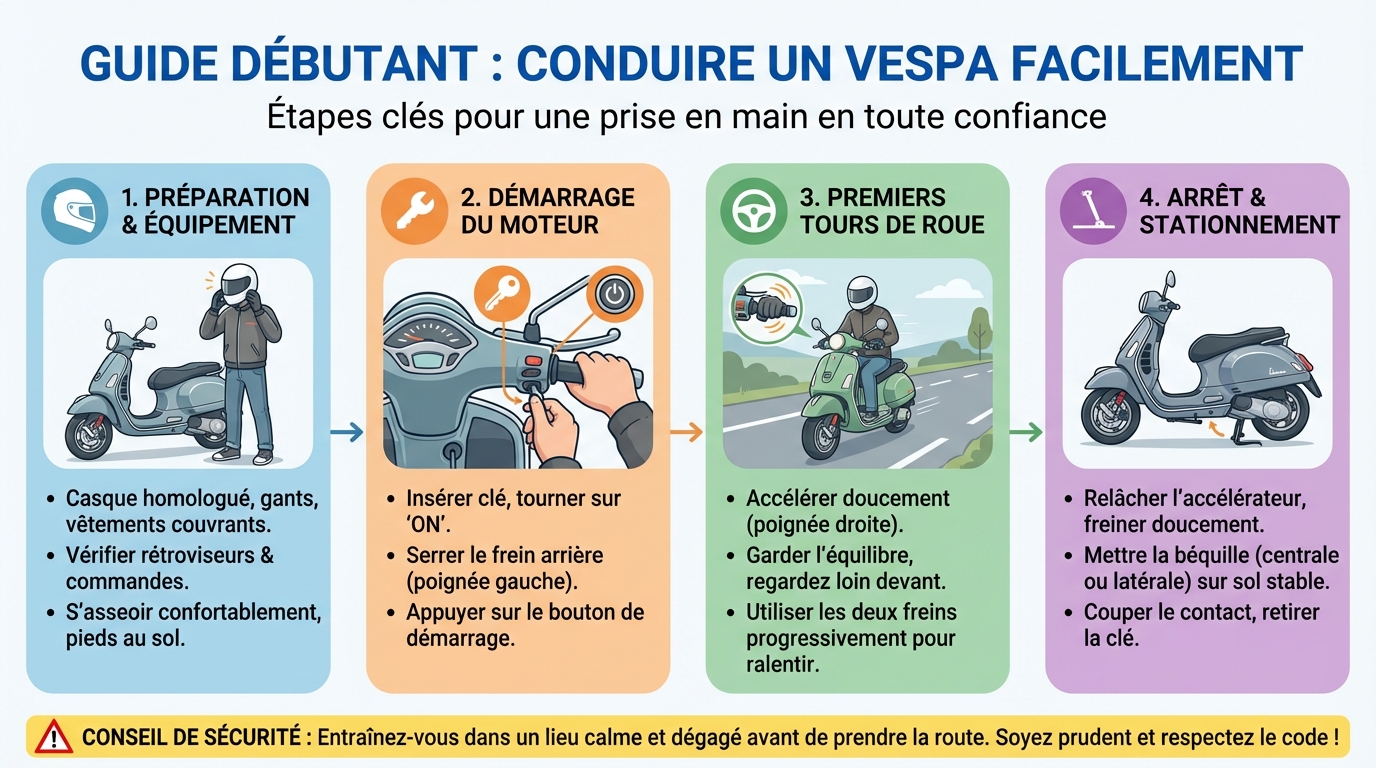 GUIDE DÉBUTANT : CONDUIRE UN VESPA FACILEMENT

Étapes clés pour une prise en main en toute confiance

1. PRÉPARATION & ÉQUIPEMENT

- Casque homologué, gants, vêtements couvrants.
- Vérifier rétroviseurs & commandes.
- S'asseoir confortablement, pieds au sol.

2. DÉMARRAGE DU MOTEUR

- Insérer clé, tourner sur 'ON'.
- Serrer le frein arrière (poignée gauche).
- Appuyer sur le bouton de démarrage.

3. PREMIERS TOURS DE ROUE

- Accélérer doucement (poignée droite).
- Garder l'équilibre, regardez loin devant.
- Utiliser les deux freins progressivement pour ralentir.

4. ARRÊT & STATIONNEMENT

- Relâcher l'accélérateur, freiner doucement.
- Mettre la béquille (centrale ou latérale) sur sol stable.
- Couper le contact, retirer la clé.

CONSEIL DE SÉCURITÉ : Entraînez-vous dans un lieu calme et dégagé avant de prendre la route. Soyez prudent et respectez le code !